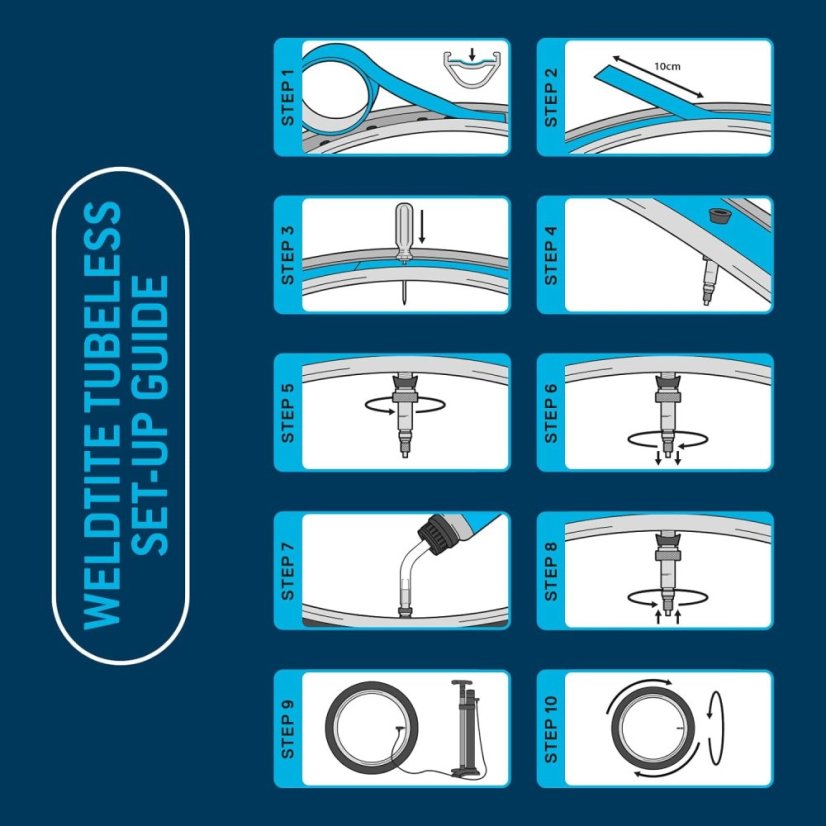 WELDTITE TUBELESS SET-UP GUIDE

STEP 1

STEP 2

10cm

STEP 3

STEP 4

STEP 5

STEP 6

STEP 7

STEP 8

STEP 9

STEP 10