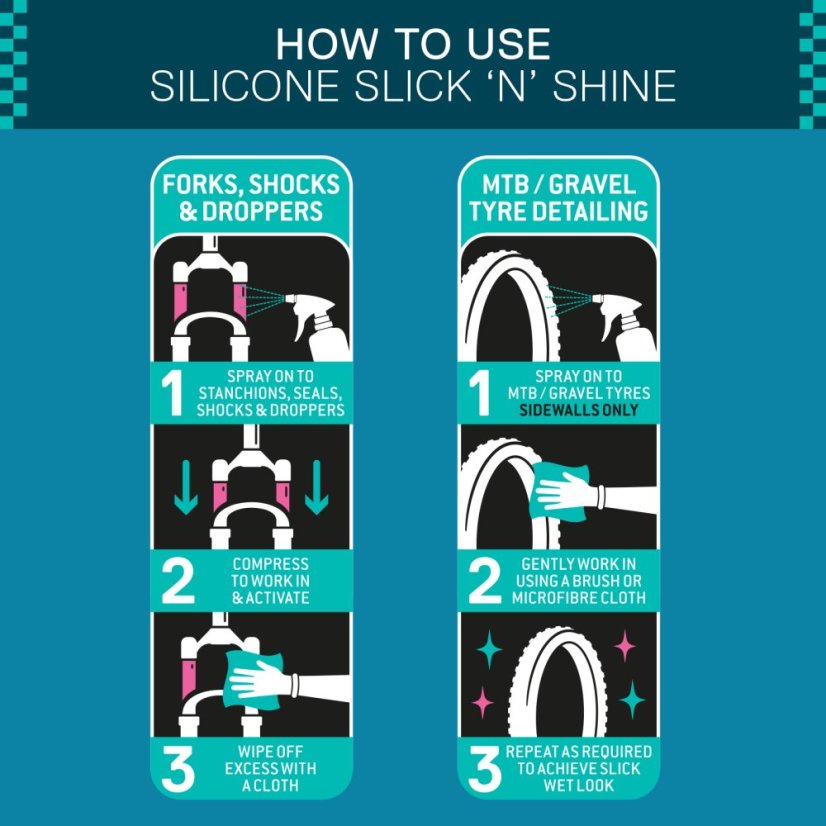 HOW TO USE
SILICONE SLICK 'N' SHINE

FORKS, SHOCKS & DROPPERS

1 SPRAY ON TO STANCHIONS, SEALS, SHOCKS & DROPPERS

2 COMPRESS TO WORK IN & ACTIVATE

3 WIPE OFF EXCESS WITH A CLOTH

MTB / GRAVEL TYRE DETAILING

1 SPRAY ON TO MTB / GRAVEL TYRES SIDEWALLS ONLY

2 GENTLY WORK IN USING A BRUSH OR MICROFIBRE CLOTH

3 REPEAT AS REQUIRED TO ACHIEVE SLICK WET LOOK